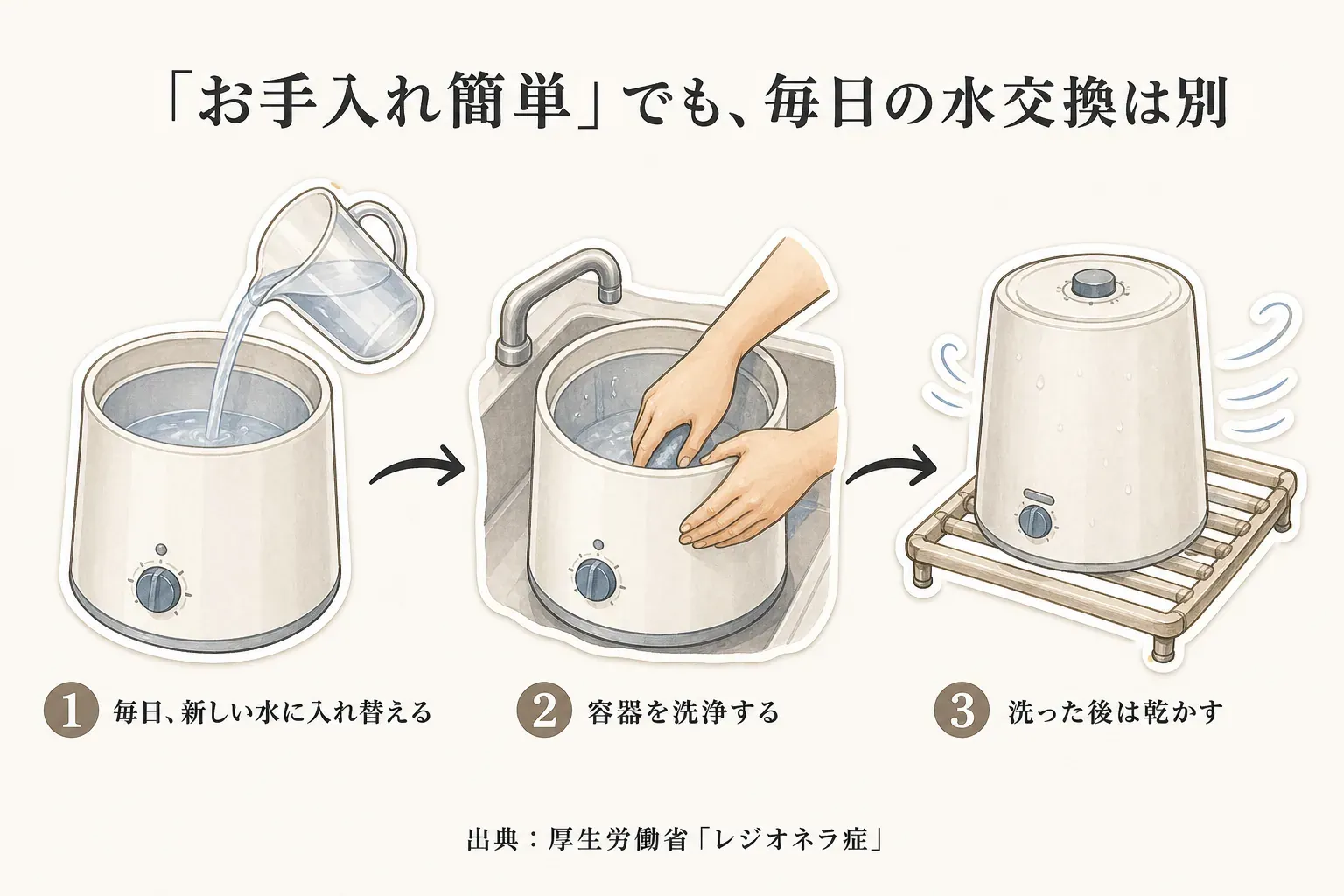 「お手入れ簡単」でも、毎日の水交換は別

1 毎日、新しい水に入れ替える

2 容器を洗浄する

3 洗った後は乾かす

出典：厚生労働省「レジオネラ症」